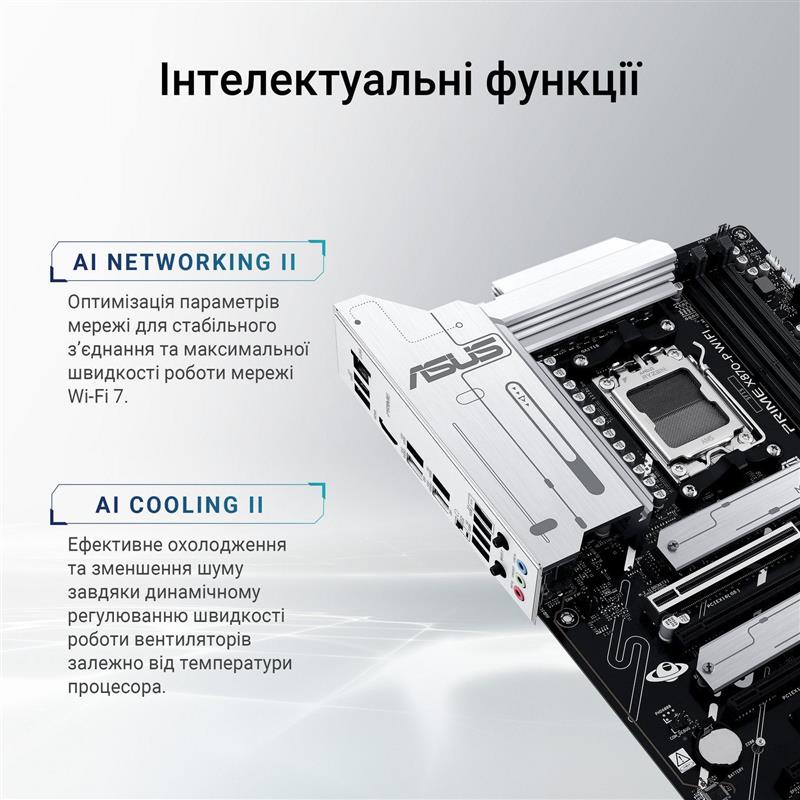 Інтелектуальні функції

AI NETWORKING II

Оптимізація параметрів мережі для стабільного з'єднання та максимальної швидкості роботи мережі Wi-Fi 7.

AI COOLING II

Ефективне охолодження та зменшення шуму завдяки динамічному регулюванню швидкості роботи вентиляторів залежно від температури процесора.

ASUS

PRIME X870-P WIFI