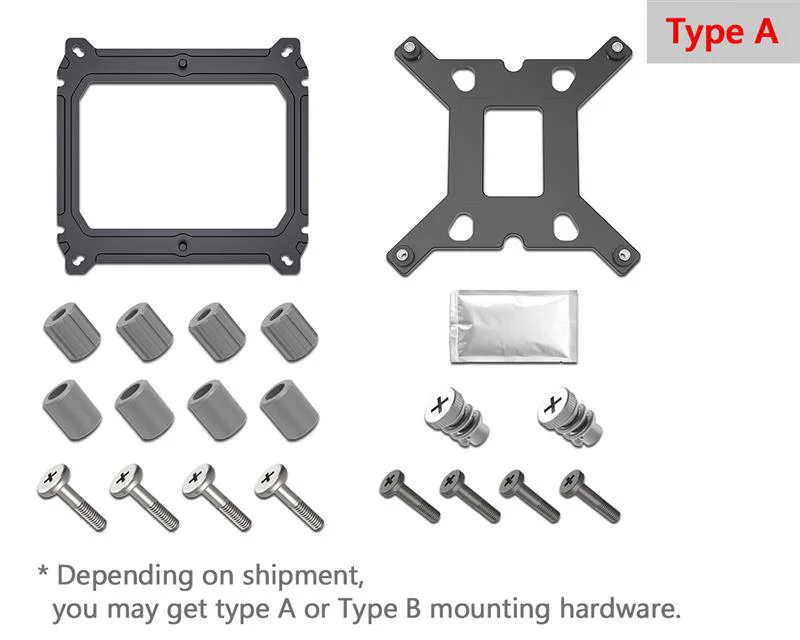 Type A

* Depending on shipment, you may get type A or Type B mounting hardware.